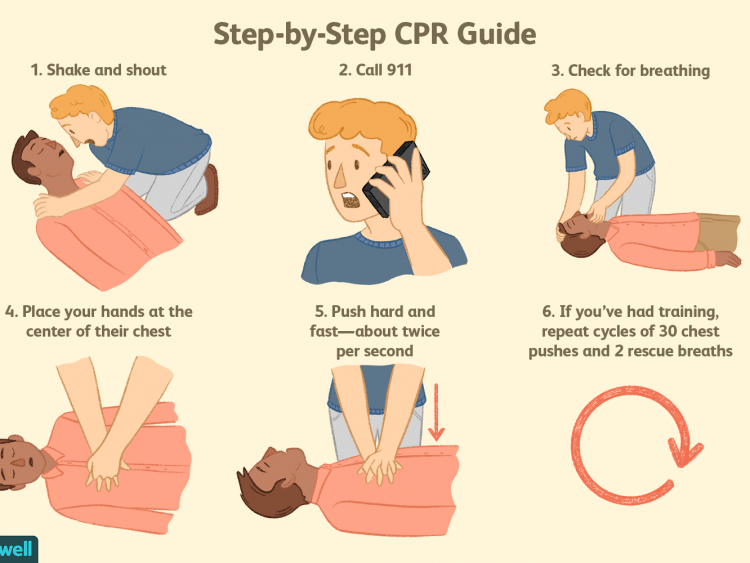 Step-by-Step CPR Guide

1. Shake and shout

2. Call 911

3. Check for breathing

4. Place your hands at the center of their chest

5. Push hard and fast—about twice per second

6. If you've had training, repeat cycles of 30 chest pushes and 2 rescue breaths

well