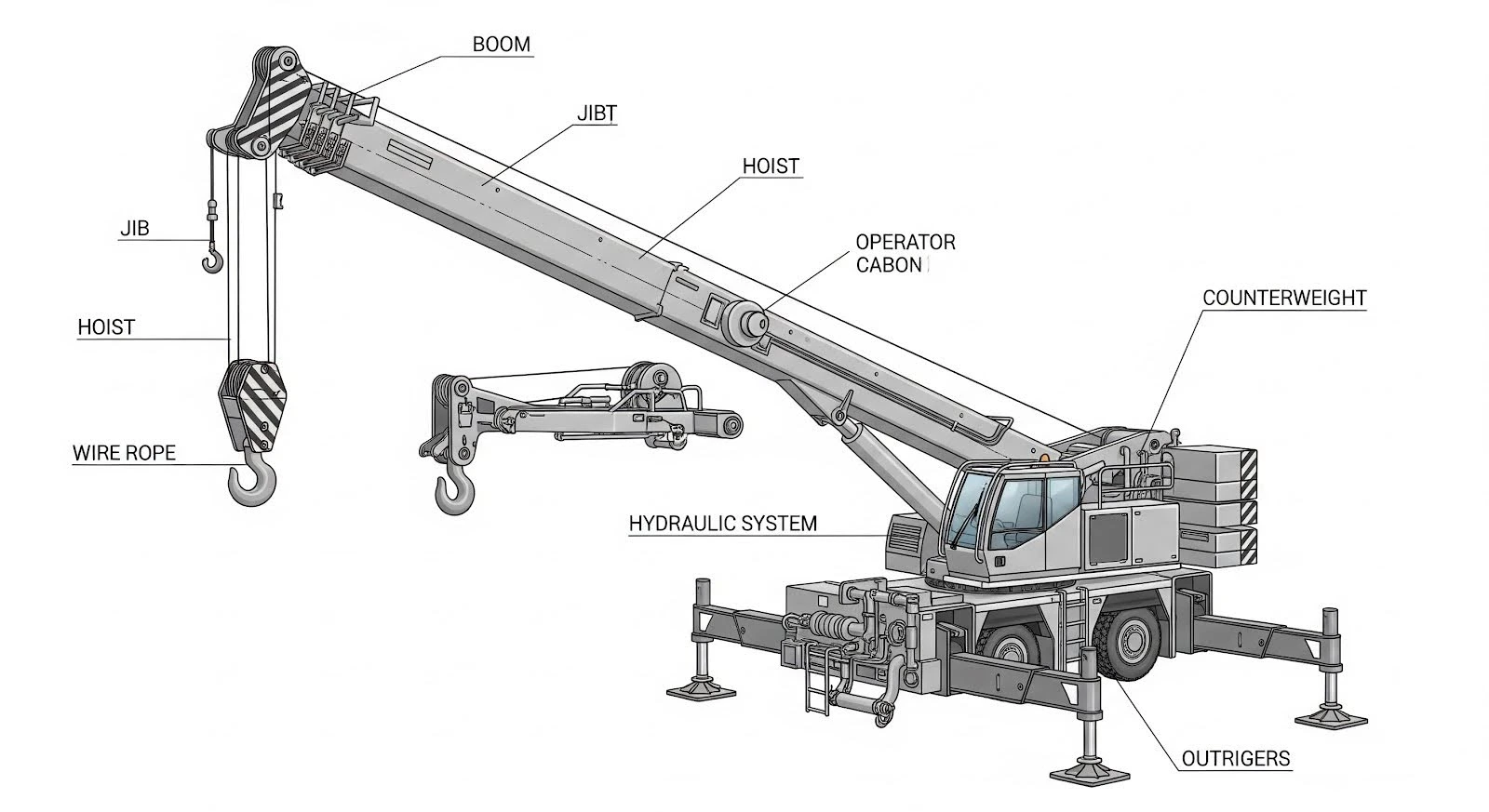 BOOM

JIBT

HOIST

JIB

OPERATOR CABON

COUNTERWEIGHT

HOIST

WIRE ROPE

HYDRAULIC SYSTEM

OUTRIGERS